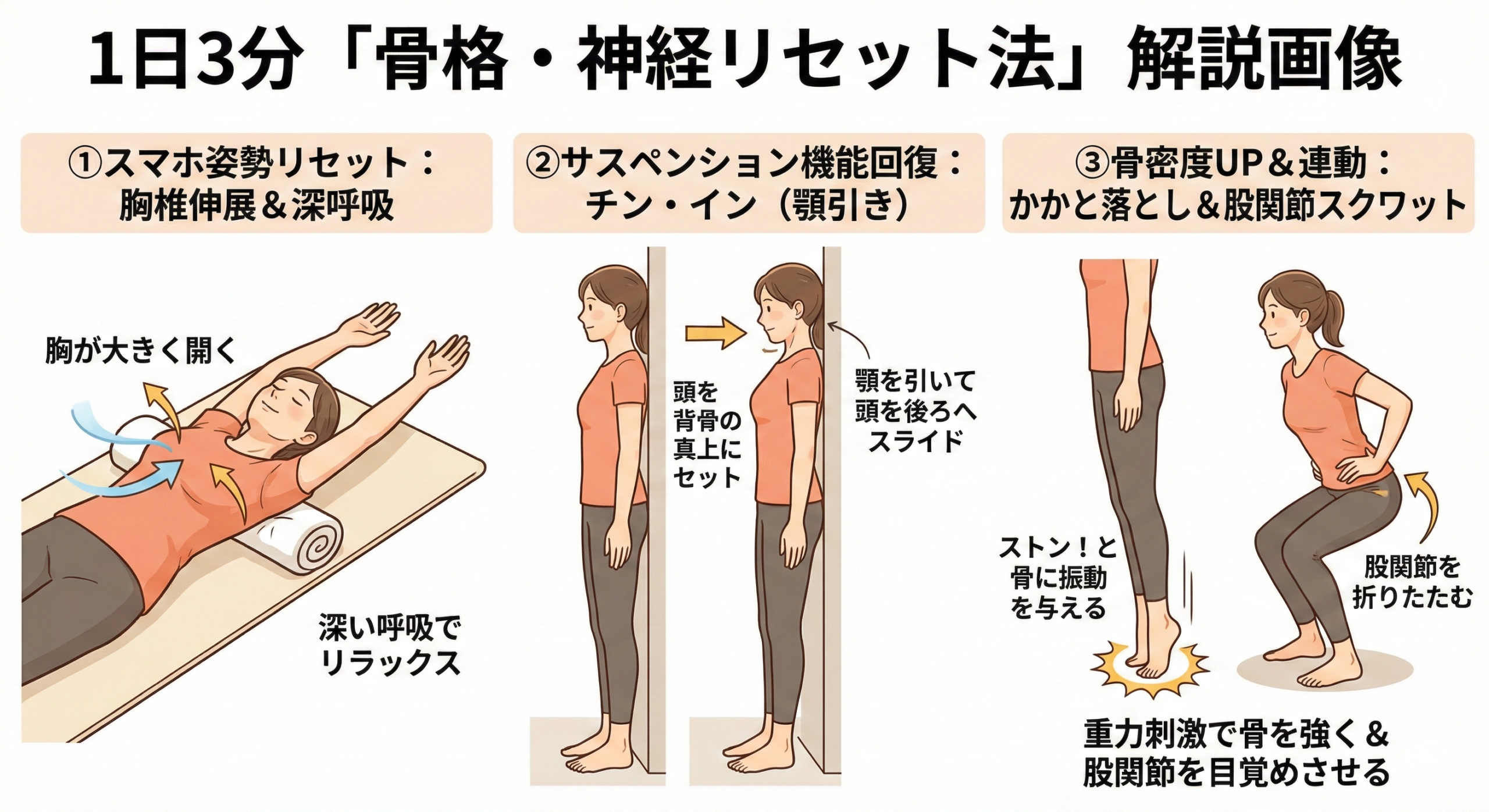 1日3分「骨格・神経リセット法」解説画像

①スマホ姿勢リセット：
胸椎伸展＆深呼吸

胸が大きく開く

深い呼吸で
リラックス

②サスペンション機能回復：
チン・イン（顎引き）

頭を
背骨の
真上に
セット

顎を引いて
頭を後ろへ
スライド

③骨密度UP＆連動：
かかと落とし＆股関節スクワット

ストン！と
骨に振動
を与える

股関節を
折りたたむ

重力刺激で骨を強く＆
股関節を目覚めさせる