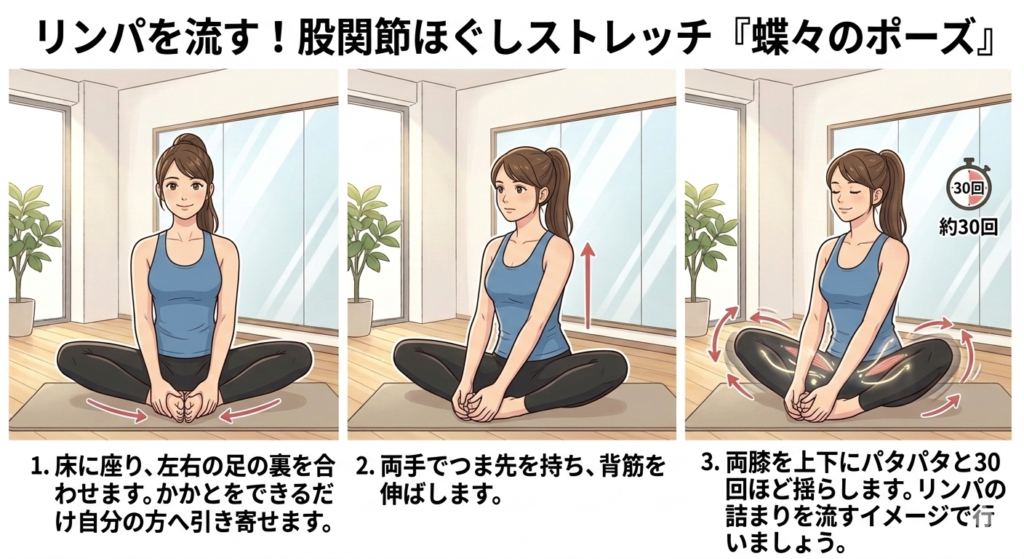 リンパを流す！股関節ほぐしストレッチ『蝶々のポーズ』

30回
約30回

1. 床に座り、左右の足の裏を合わせます。かかとをできるだけ自分の方へ引き寄せます。

2. 両手でつま先を持ち、背筋を伸ばします。

3. 両膝を上下にパタパタと30回ほど揺らします。リンパの詰まりを流すイメージで行いましょう。